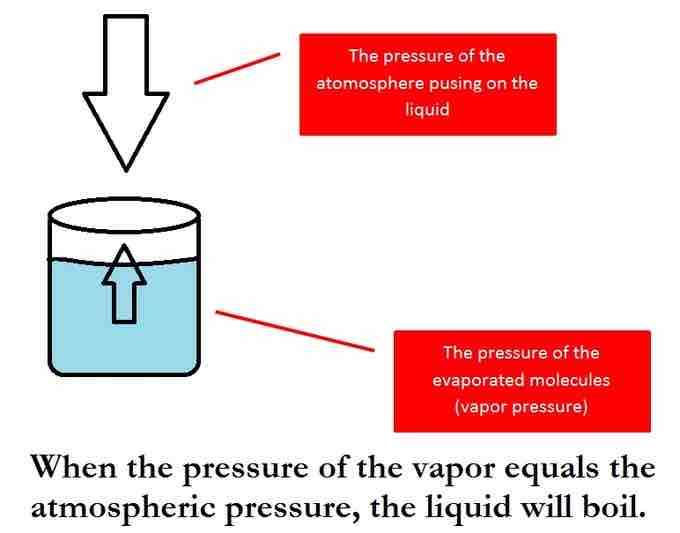 The pressure of the atomosphere pusing on the liquid

The pressure of the evaporated molecules (vapor pressure)

When the pressure of the vapor equals the atmospheric pressure, the liquid will boil.